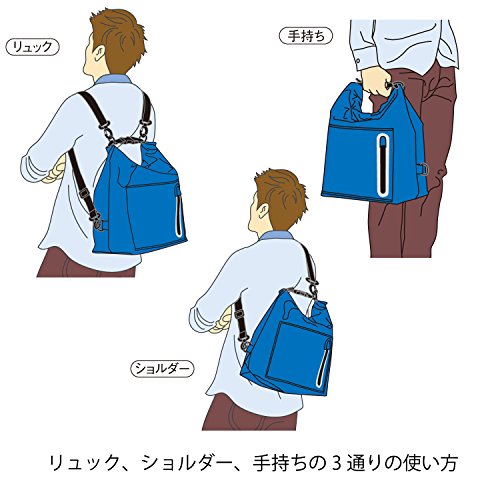 リュック

手持ち

ショルダー

リュック、ショルダー、手持ちの３通りの使い方