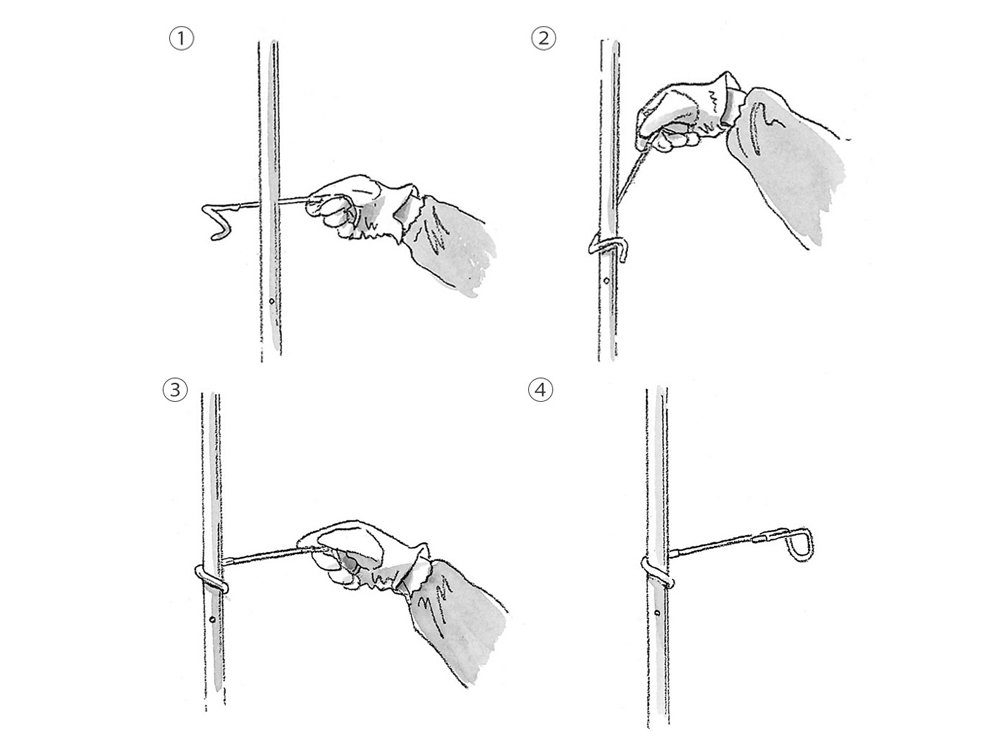 ①
②
③
④