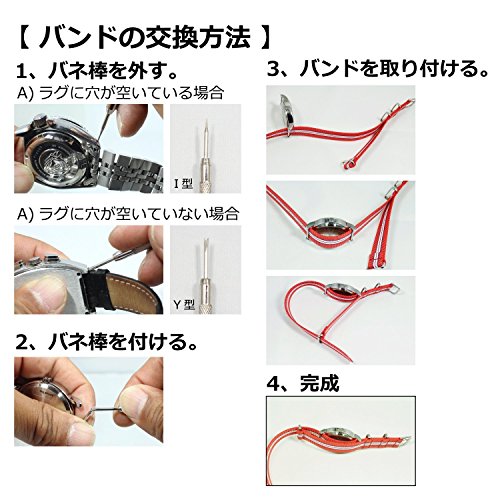 【 バンドの交換方法 】

1、バネ棒を外す。

A) ラグに穴が空いている場合

I 型

A) ラグに穴が空いていない場合

Y 型

2、バネ棒を付ける。

3、バンドを取り付ける。

4、完成