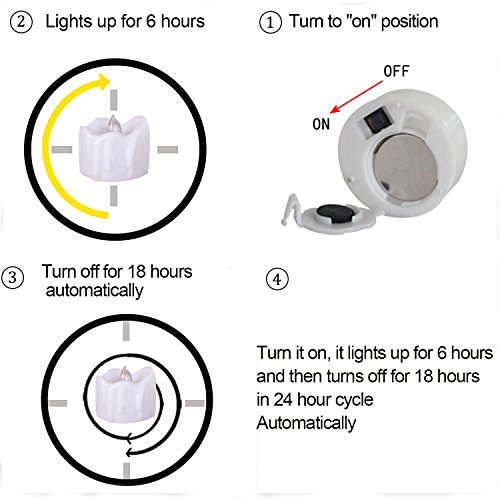 ② Lights up for 6 hours

① Turn to "on" position

OFF

ON

③ Turn off for 18 hours automatically

④

Turn it on, it lights up for 6 hours and then turns off for 18 hours in 24 hour cycle Automatically