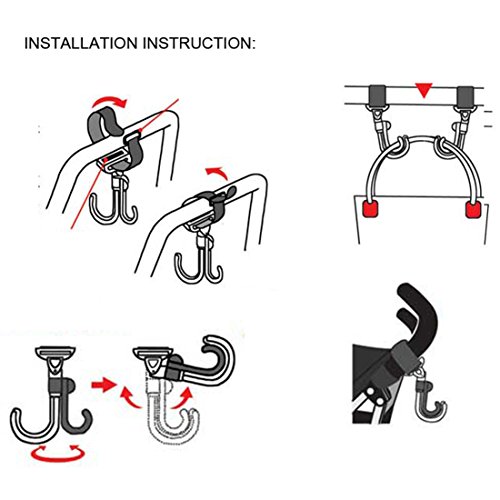 INSTALLATION INSTRUCTION: