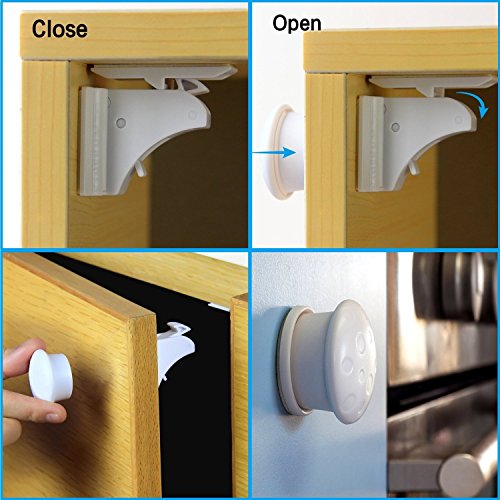 Close

Open