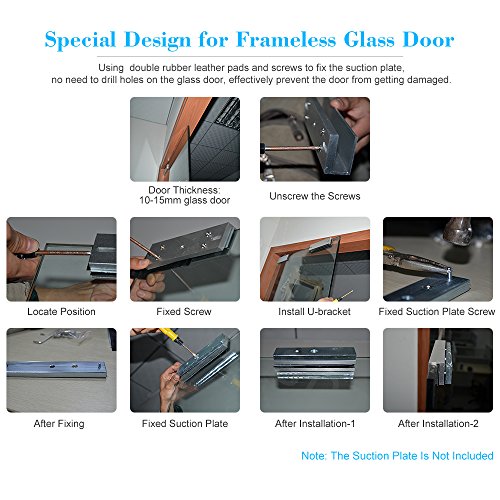 Special Design for Frameless Glass Door

Using double rubber leather pads and screws to fix the suction plate, no need to drill holes on the glass door, effectively prevent the door from getting damaged.

Door Thickness: 10-15mm glass door

Unscrew the Screws

Locate Position

Fixed Screw

Install U-bracket

Fixed Suction Plate Screw

After Fixing

Fixed Suction Plate

After Installation-1

After Installation-2

Note: The Suction Plate Is Not Included