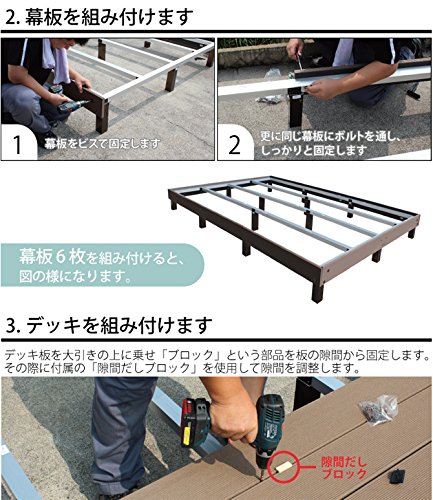 2. 幕板を組み付けます

1
幕板をビスで固定します

2
更に同じ幕板にボルトを通し、しっかりと固定します

幕板６枚を組み付けると、図の様になります。

3. デッキを組み付けます

デッキ板を大引きの上に乗せ「ブロック」という部品を板の隙間から固定します。その際に付属の「隙間だしブロック」を使用して隙間を調整します。

隙間だしブロック