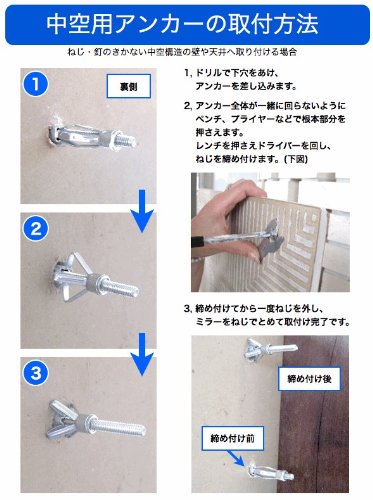 中空用アンカーの取付方法

ねじ・釘のきかない中空構造の壁や天井へ取り付ける場合

1

裏側

2

3

1, ドリルで下穴をあけ、アンカーを差し込みます。

2, アンカー全体が一緒に回らないようにペンチ、プライヤーなどで根本部分を押さえます。
レンチを押さえドライバーを回し、ねじを締め付けます。(下図)

3, 締め付けてから一度ねじを外し、ミラーをねじでとめて取付け完了です。

締め付け後

締め付け前