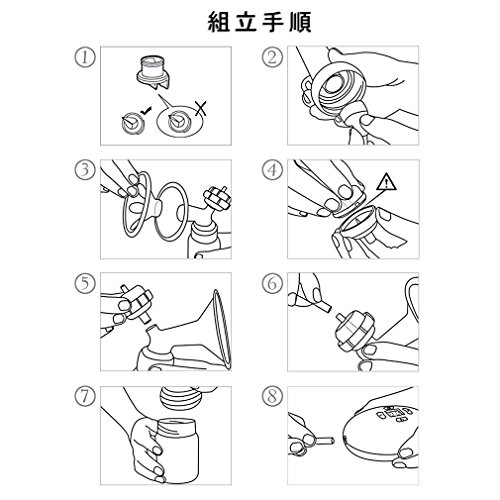 組立手順

①

②

③

④

⑤

⑥

⑦

⑧