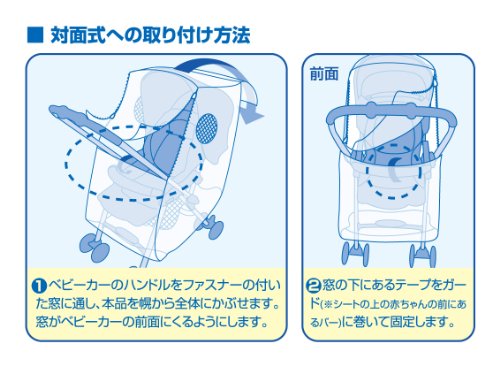 ■ 対面式への取り付け方法

❶ベビーカーのハンドルをファスナーの付いた窓に通し、本品を幌から全体にかぶせます。窓がベビーカーの前面にくるようにします。

前面

❷窓の下にあるテープをガード(※シートの上の赤ちゃんの前にあるバー)に巻いて固定します。