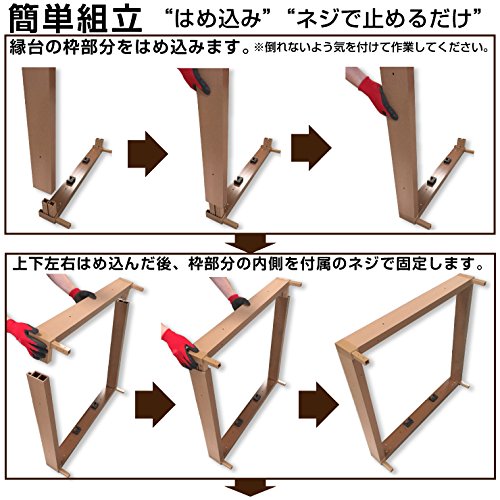 簡単組立 “はめ込み” “ネジで止めるだけ”

縁台の枠部分をはめ込みます。※倒れないよう気を付けて作業してください。

上下左右はめ込んだ後、枠部分の内側を付属のネジで固定します。