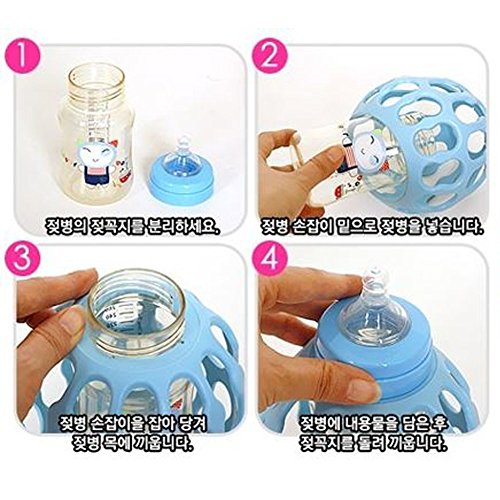 1

젖병의 젖꼭지를 분리하세요.

2

젖병 손잡이 밑으로 젖병을 넣습니다.

3

젖병 손잡이을 잡아 당겨
젖병 목에 끼웁니다.

4

젖병에 내용물을 담은 후
젖꼭지를 돌려 끼웁니다.