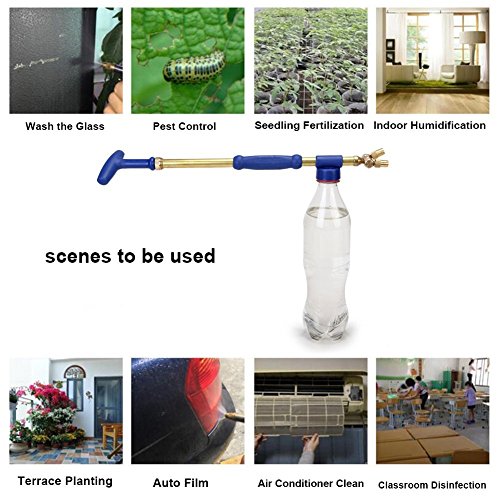 Wash the Glass

Pest Control

Seedling Fertilization

Indoor Humidification

scenes to be used

Terrace Planting

Auto Film

Air Conditioner Clean

Classroom Disinfection