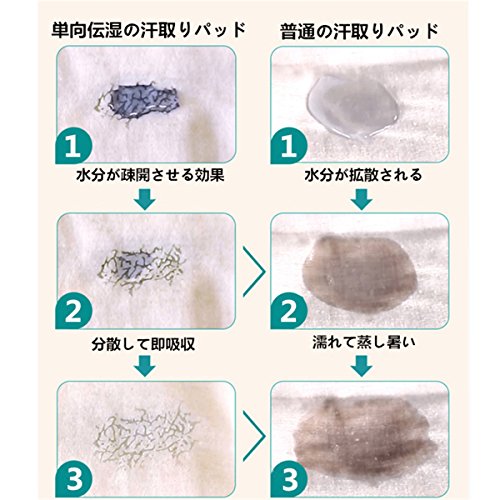 単向伝湿の汗取りパッド

1

水分が疎開させる効果

2

分散して即吸収

3

普通の汗取りパッド

1

水分が拡散される

2

濡れて蒸し暑い

3