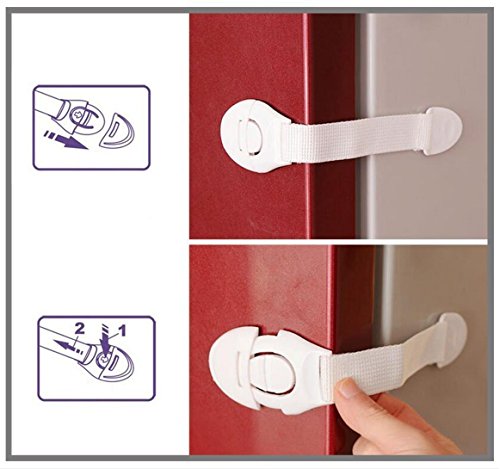 2
1