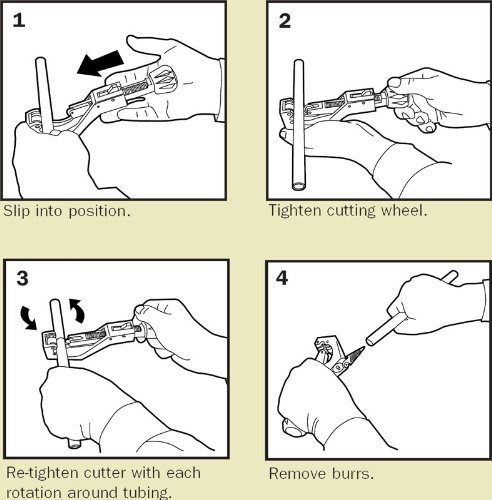 1

Slip into position.

2

Tighten cutting wheel.

3

Re-tighten cutter with each rotation around tubing.

4

Remove burrs.