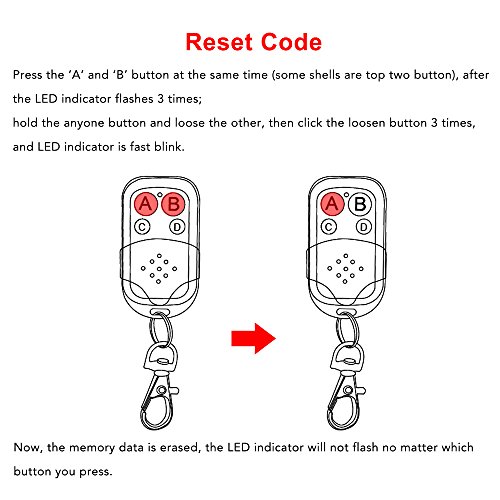 Reset Code

Press the 'A' and 'B' button at the same time (some shells are top two button), after the LED indicator flashes 3 times;
hold the anyone button and loose the other, then click the loosen button 3 times, and LED indicator is fast blink.

A B
C D

A B
C D

Now, the memory data is erased, the LED indicator will not flash no matter which button you press.