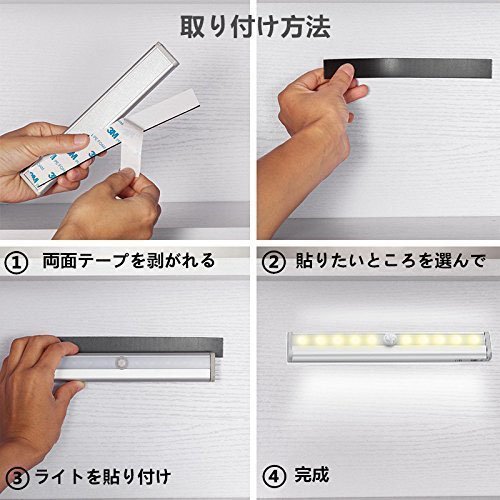 取り付け方法

3M

① 両面テープを剥がれる

② 貼りたいところを選んで

③ ライトを貼り付け

④ 完成