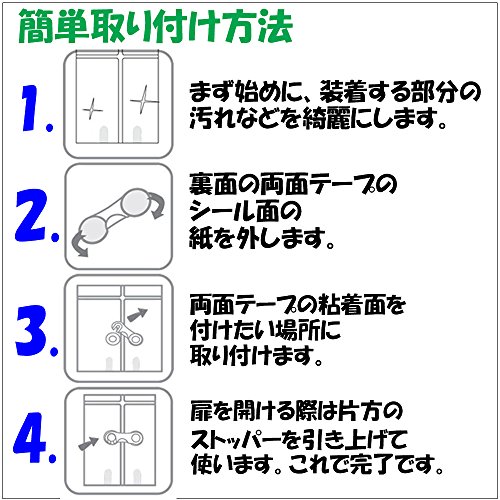 簡単取り付け方法

1. まず始めに、装着する部分の汚れなどを綺麗にします。

2. 裏面の両面テープのシール面の紙を外します。

3. 両面テープの粘着面を付けたい場所に取り付けます。

4. 扉を開ける際は片方のストッパーを引き上げて使います。これで完了です。