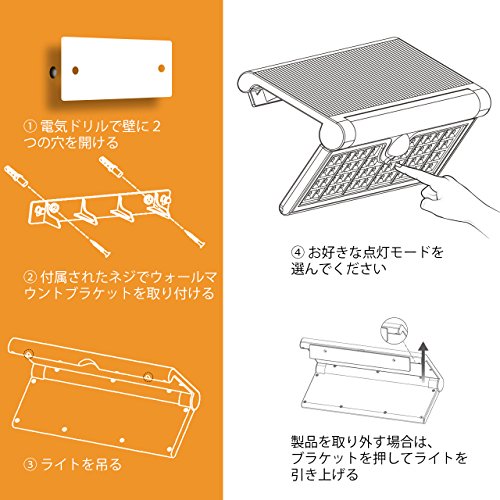 ① 電気ドリルで壁に２つの穴を開ける

② 付属されたネジでウォールマウントブラケットを取り付ける

③ ライトを吊る

④ お好きな点灯モードを選んでください

製品を取り外す場合は、ブラケットを押してライトを引き上げる