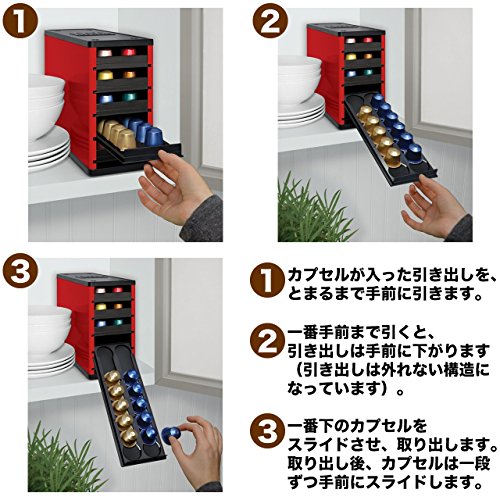 1

2

3

1 カプセルが入った引き出しを、とまるまで手前に引きます。

2 一番手前まで引くと、引き出しは手前に下がります（引き出しは外れない構造になっています）。

3 一番下のカプセルをスライドさせ、取り出します。取り出し後、カプセルは一段ずつ手前にスライドします。