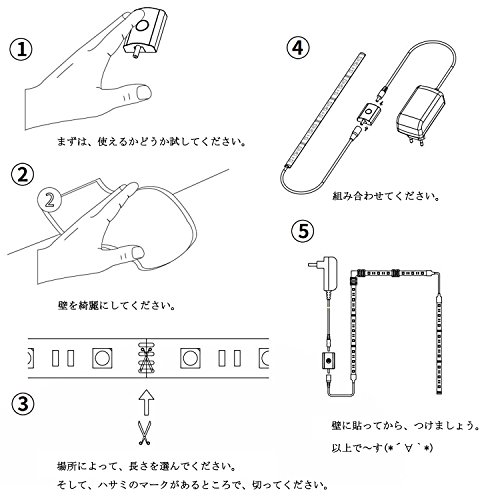 ①

まずは、使えるかどうか試してください。

②

2

壁を綺麗にしてください。

③

場所によって、長さを選んでください。
そして、ハサミのマークがあるところで、切ってください。

④

組み合わせてください。

⑤

壁に貼ってから、つけましょう。

以上で～す(*´∀`*)