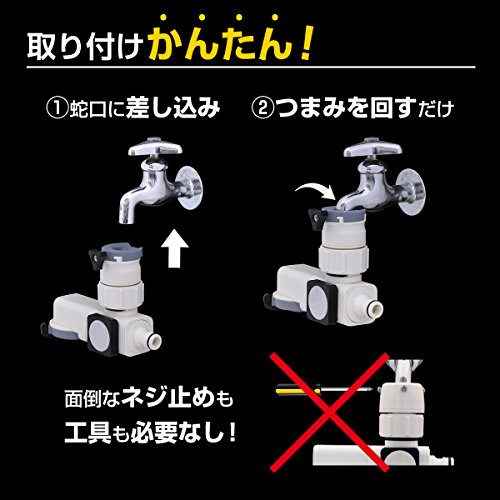 取り付けかんたん!

①蛇口に差し込み　②つまみを回すだけ

面倒なネジ止めも
工具も必要なし!