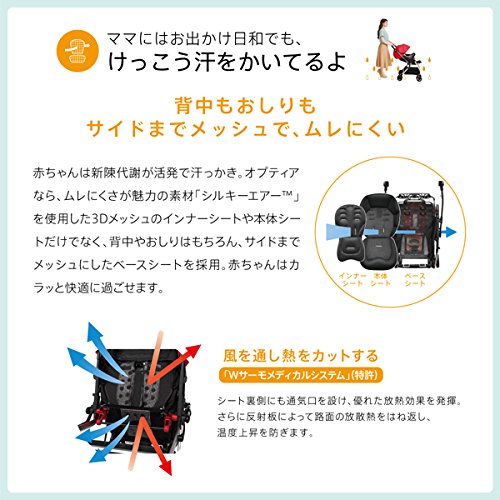 ママにはお出かけ日和でも、
けっこう汗をかいてるよ

背中もおしりも
サイドまでメッシュで、ムレにくい

赤ちゃんは新陳代謝が活発で汗っかき。オプティアなら、ムレにくさが魅力の素材「シルキーエアー™」を使用した3Dメッシュのインナーシートや本体シートだけでなく、背中やおしりはもちろん、サイドまでメッシュにしたベースシートを採用。赤ちゃんはカラッと快適に過ごせます。

インナーシート
本体シート
ベースシート

風を通し熱をカットする
「Wサーモメディカルシステム」(特許)

シート裏側にも通気口を設け、優れた放熱効果を発揮。さらに反射板によって路面の放散熱をはね返し、温度上昇を防ぎます。