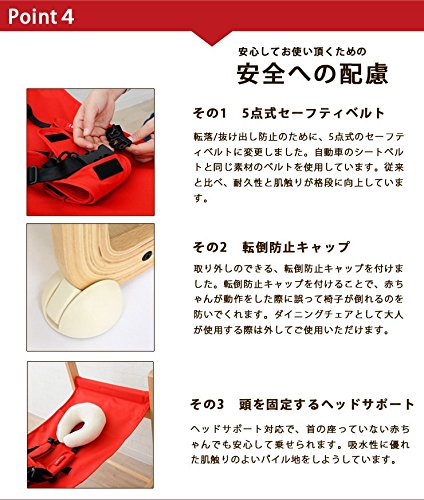 Point 4

安心してお使い頂くための
安全への配慮

その1　5点式セーフティベルト

転落/抜け出し防止のために、5点式のセーフティベルトに変更しました。自動車のシートベルトと同じ素材のベルトを使用しています。従来と比べ、耐久性と肌触りが格段に向上しています。

その2　転倒防止キャップ

取り外しのできる、転倒防止キャップを付けました。転倒防止キャップを付けることで、赤ちゃんが動作をした際に誤って椅子が倒れるのを防いでくれます。ダイニングチェアとして大人が使用する際は外してご使用いただけます。

その3　頭を固定するヘッドサポート

ヘッドサポート対応で、首の座っていない赤ちゃんでも安心して乗せられます。吸水性に優れた肌触りのよいパイル地をしようしています。