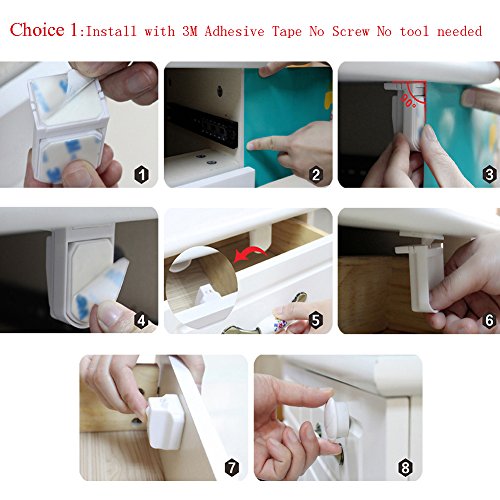 Choice 1:Install with 3M Adhesive Tape No Screw No tool needed

1

2

90°

3

4

5

6

7

8