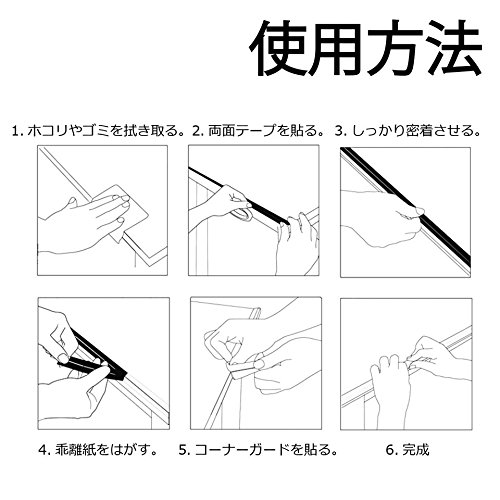 使用方法

1. ホコリやゴミを拭き取る。 2. 両面テープを貼る。 3. しっかり密着させる。

4. 乖離紙をはがす。 5. コーナーガードを貼る。 6. 完成