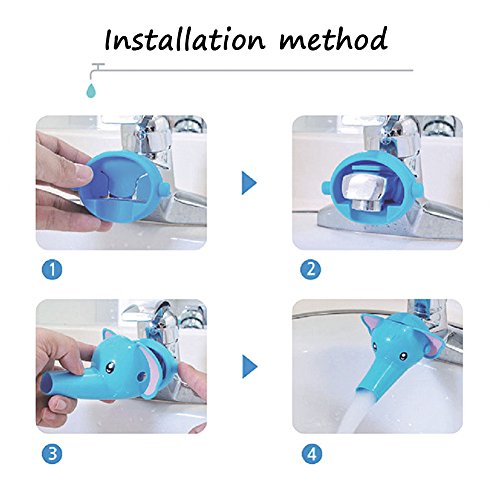 Installation method

1

2

3

4