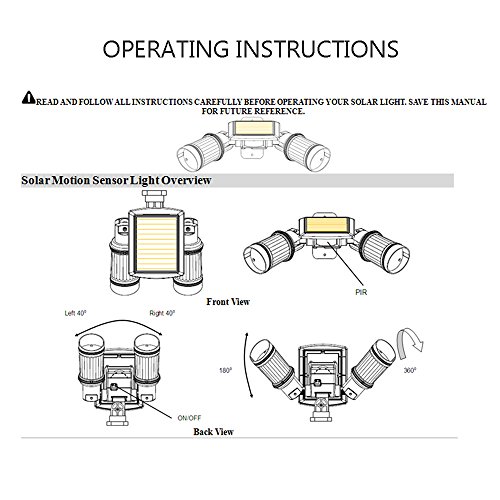 OPERATING INSTRUCTIONS

READ AND FOLLOW ALL INSTRUCTIONS CAREFULLY BEFORE OPERATING YOUR SOLAR LIGHT. SAVE THIS MANUAL FOR FUTURE REFERENCE.

Solar Motion Sensor Light Overview

PIR

Front View

Left 40°

Right 40°

180°

360°

ON/OFF

Back View