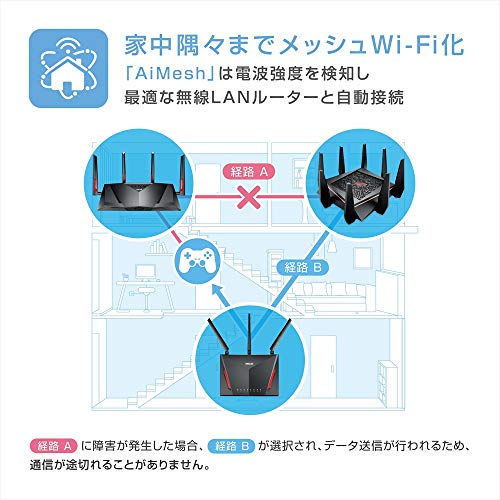 家中隅々までメッシュWi-Fi化

「AiMesh」は電波強度を検知し
最適な無線LANルーターと自動接続

経路 A

経路 B

経路 A に障害が発生した場合、経路 B が選択され、データ送信が行われるため、通信が途切れることがありません。