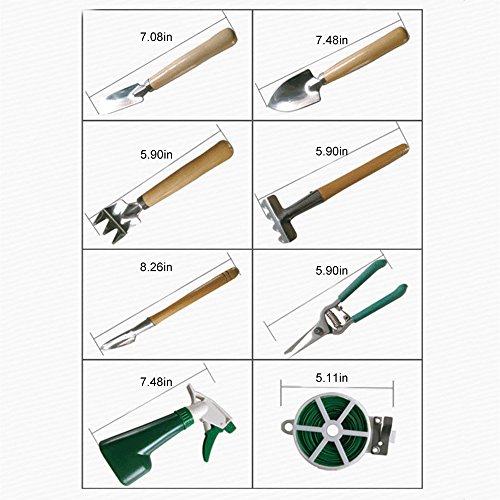 7.08in

7.48in

5.90in

5.90in

8.26in

5.90in

7.48in

5.11in