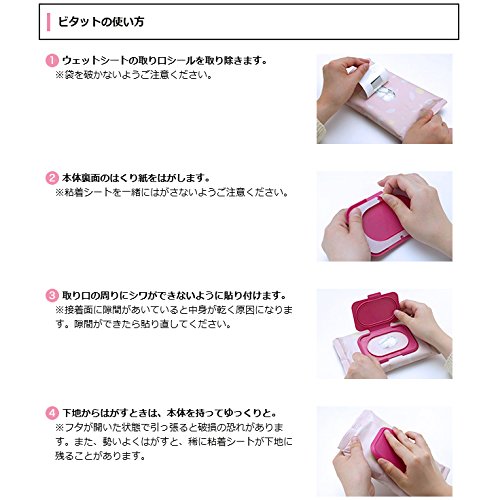 ビタットの使い方

1 ウェットシートの取り口シールを取り除きます。
※袋を破かないようご注意ください。

2 本体裏面のはくり紙をはがします。
※粘着シートを一緒にはがさないようご注意ください。

3 取り口の周りにシワができないように貼り付けます。
※接着面に隙間があいていると中身が乾く原因になります。隙間ができたら貼り直してください。

4 下地からはがすときは、本体を持ってゆっくりと。
※フタが開いた状態で引っ張ると破損の恐れがあります。また、勢いよくはがすと、稀に粘着シートが下地に残ることがあります。