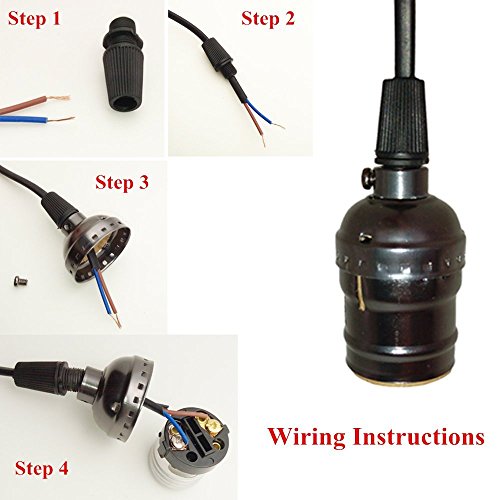 Step 1

Step 2

Step 3

Step 4

Wiring Instructions