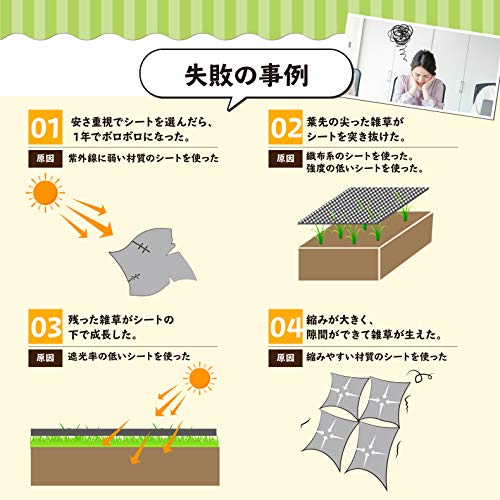 失敗の事例

01 安さ重視でシートを選んだら、1年でボロボロになった。

原因 紫外線に弱い材質のシートを使った

02 葉先の尖った雑草がシートを突き抜けた。

原因 織布系のシートを使った。強度の低いシートを使った。

03 残った雑草がシートの下で成長した。

原因 遮光率の低いシートを使った

04 縮みが大きく、隙間ができて雑草が生えた。

原因 縮みやすい材質のシートを使った