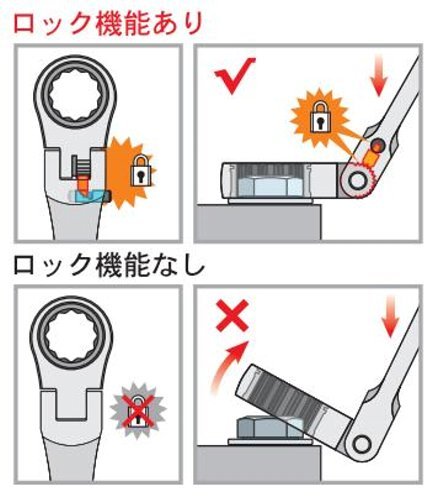 ロック機能あり

ロック機能なし