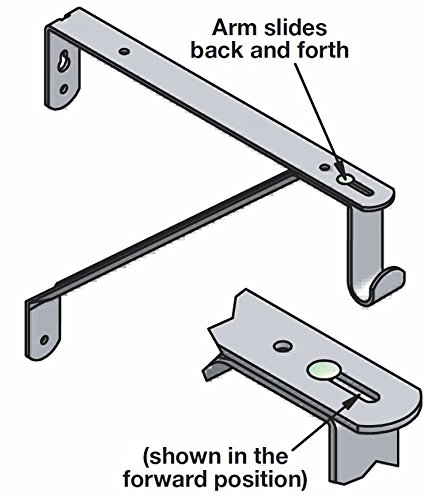 Arm slides back and forth

(shown in the forward position)