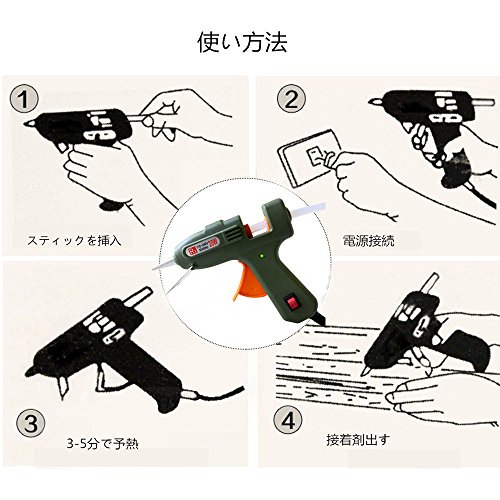 使い方法

1

スティックを挿入

2

電源接続

3

3-5分で予熱

4

接着剤出す