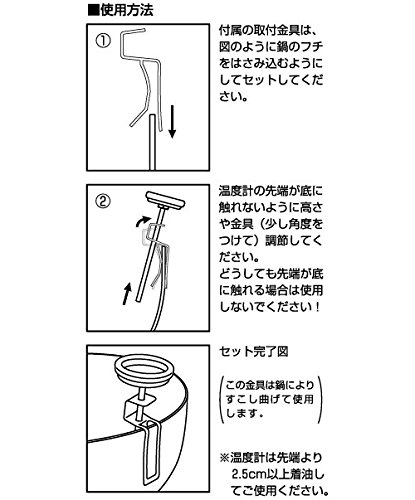 ■使用方法

①

付属の取付金具は、図のように鍋のフチをはさみ込むようにしてセットしてください。

②

温度計の先端が底に触れないように高さや金具（少し角度をつけて）調節してください。
どうしても先端が底に触れる場合は使用しないでください！

セット完了図

（この金具は鍋によりすこし曲げて使用します。）

※温度計は先端より2.5cm以上着油してご使用ください。