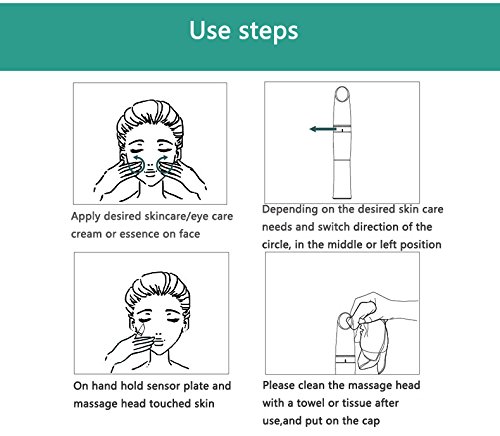 Use steps

Apply desired skincare/eye care cream or essence on face

Depending on the desired skin care needs and switch direction of the circle, in the middle or left position

On hand hold sensor plate and massage head touched skin

Please clean the massage head with a towel or tissue after use,and put on the cap