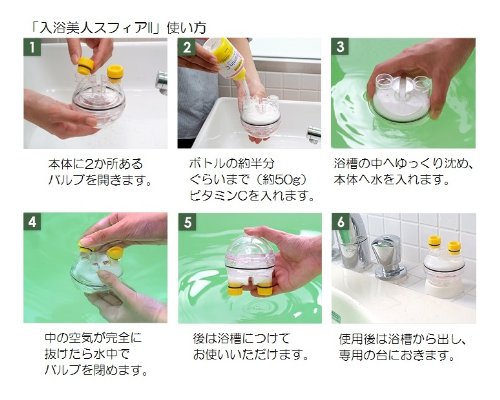 「入浴美人スフィアII」使い方

1

本体に2か所あるバルブを開きます。

2

ボトルの約半分ぐらいまで（約50g）ビタミンCを入れます。

3

浴槽の中へゆっくり沈め、本体へ水を入れます。

4

中の空気が完全に抜けたら水中でバルブを閉めます。

5

後は浴槽につけてお使いいただけます。

6

使用後は浴槽から出し、専用の台におきます。