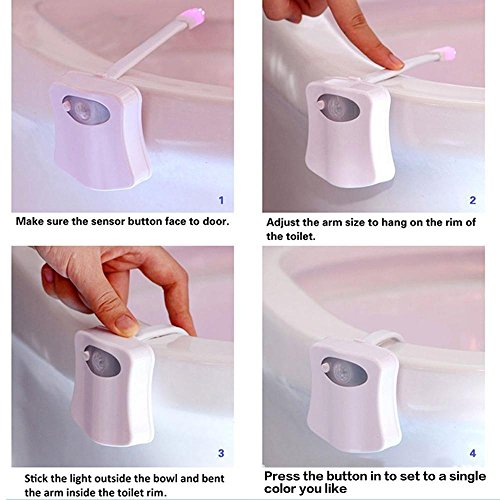 1

Make sure the sensor button face to door.

2

Adjust the arm size to hang on the rim of the toilet.

3

Stick the light outside the bowl and bent the arm inside the toilet rim.

4

Press the button in to set to a single color you like