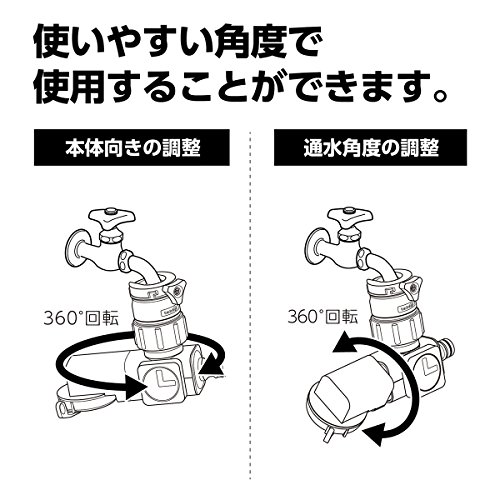 使いやすい角度で
使用することができます。

本体向きの調整

360°回転

通水角度の調整

360°回転