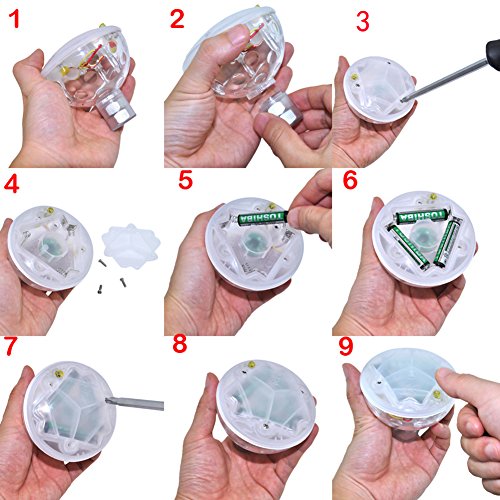 1

2

3

4

5

TOSHIBA

6

TOSHIBA

7

8

9