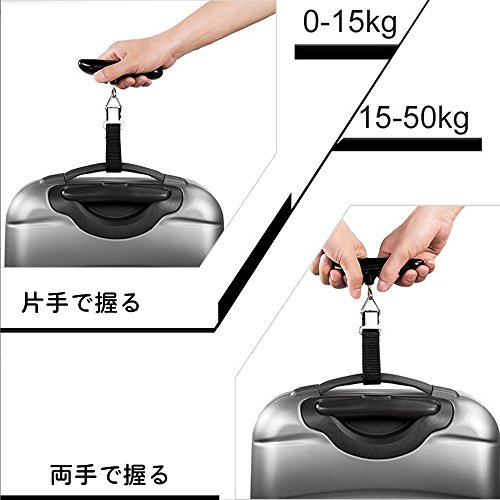 0-15kg

15-50kg

片手で握る

両手で握る