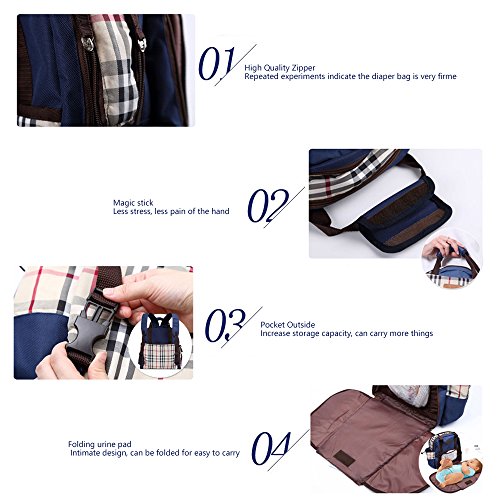 01
High Quality Zipper
Repeated experiments indicate the diaper bag is very firme

Magic stick
Less stress, less pain of the hand

02

03
Pocket Outside
Increase storage capacity, can carry more things

Folding urine pad
Intimate design, can be folded for easy to carry

04