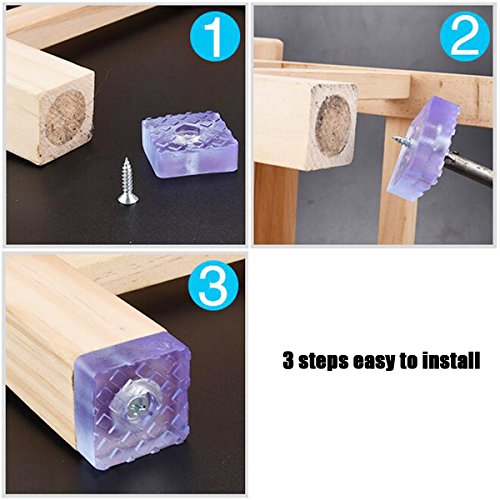 1

2

3

3 steps easy to install