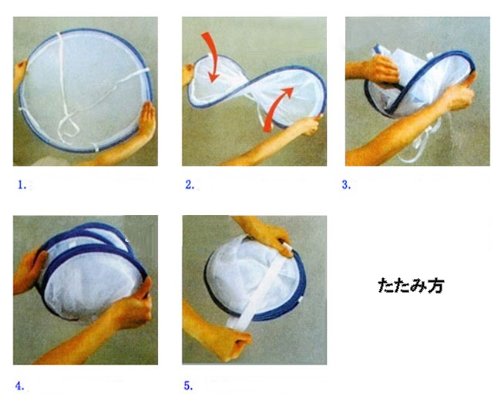 1.

2.

3.

4.

5.

たたみ方