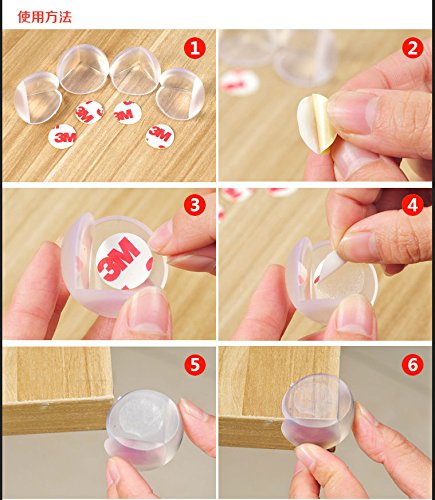 使用方法

1

3M 3M 3M 3M

2

3

3M

4

5

6