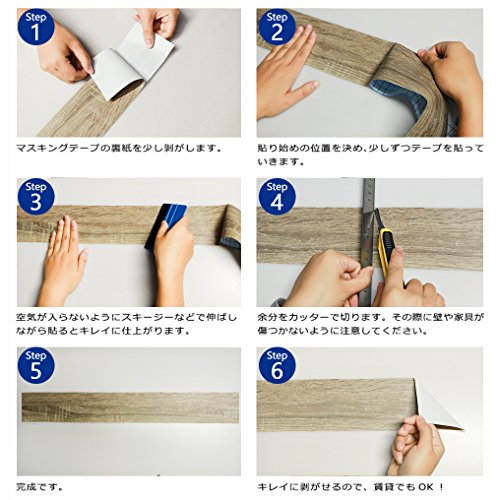 Step 1

マスキングテープの裏紙を少し剥がします。

Step 2

貼り始めの位置を決め、少しずつテープを貼っていきます。

Step 3

空気が入らないようにスキージーなどで伸ばしながら貼るとキレイに仕上がります。

Step 4

余分をカッターで切ります。その際に壁や家具が傷つかないように注意してください。

Step 5

完成です。

Step 6

キレイに剥がせるので、賃貸でもOK！